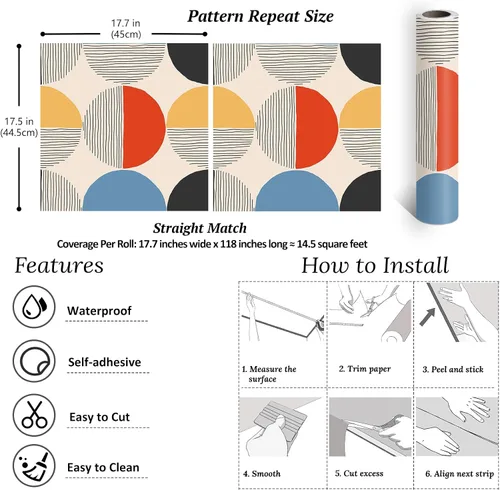 Pattern Repeat Size

17.7 in
(45cm)

17.5 in
(44.5cm)

Straight Match

Coverage Per Roll: 17.7 inches wide x 118 inches long ≈ 14.5 square feet

Features

Waterproof

Self-adhesive

Easy to Cut

Easy to Clean

How to Install

1. Measure the surface

2. Trim paper

3. Peel and stick

4. Smooth

5. Cut excess

6. Align next strip