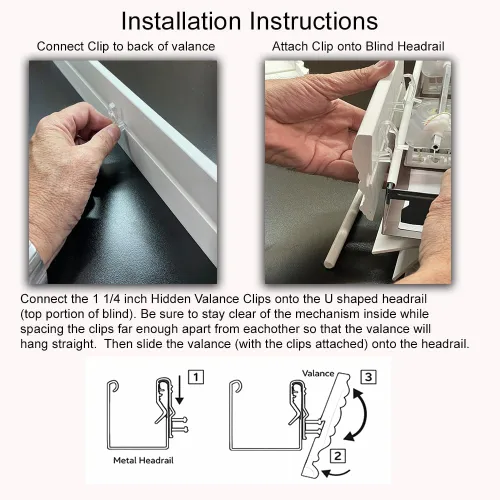 Installation Instructions

Connect Clip to back of valance

Attach Clip onto Blind Headrail

Connect the 1 1/4 inch Hidden Valance Clips onto the U shaped headrail (top portion of blind). Be sure to stay clear of the mechanism inside while spacing the clips far enough apart from eachother so that the valance will hang straight. Then slide the valance (with the clips attached) onto the headrail.

1

Metal Headrail

Valance

3

2