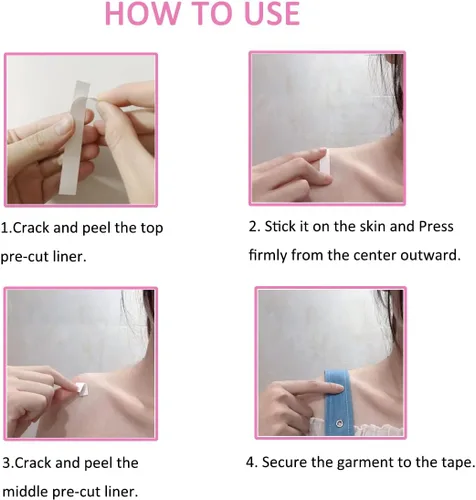 HOW TO USE

1.Crack and peel the top pre-cut liner.

2. Stick it on the skin and Press firmly from the center outward.

3.Crack and peel the middle pre-cut liner.

4. Secure the garment to the tape.