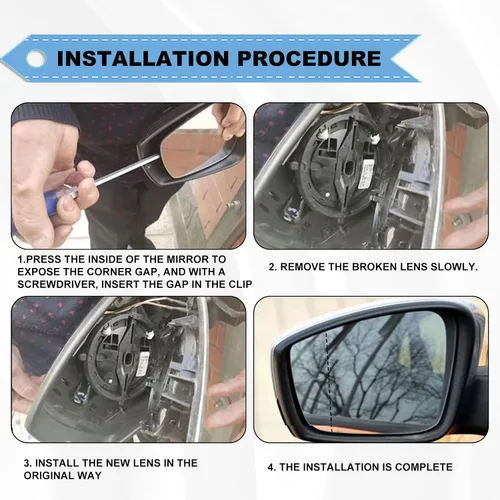 INSTALLATION PROCEDURE

1.PRESS THE INSIDE OF THE MIRROR TO EXPOSE THE CORNER GAP, AND WITH A SCREWDRIVER, INSERT THE GAP IN THE CLIP

2. REMOVE THE BROKEN LENS SLOWLY.

3. INSTALL THE NEW LENS IN THE ORIGINAL WAY

4. THE INSTALLATION IS COMPLETE