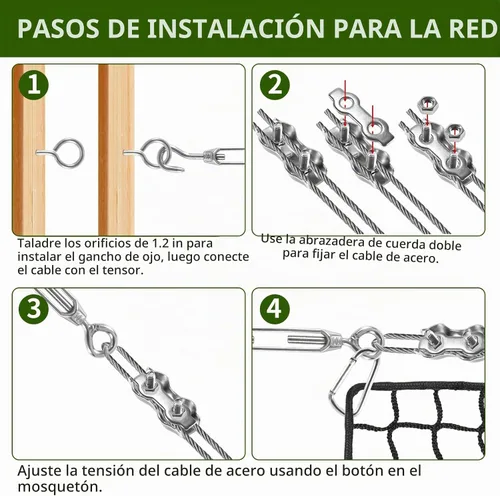 PASOS DE INSTALACIÓN PARA LA RED

1

Taladre los orificios de 1.2 in para instalar el gancho de ojo, luego conecte el cable con el tensor.

2

Use la abrazadera de cuerda doble para fijar el cable de acero.

3

4

Ajuste la tensión del cable de acero usando el botón en el mosquetón.