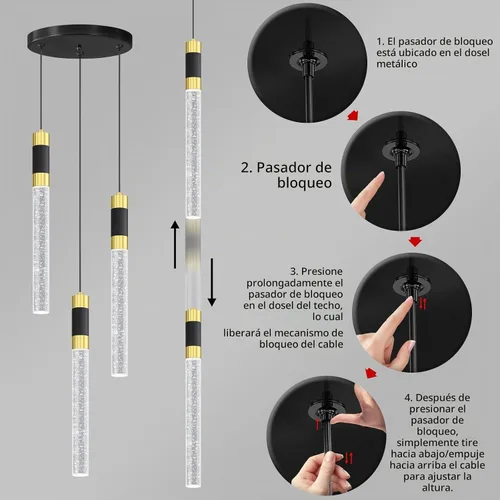 1. El pasador de bloqueo está ubicado en el dosel metálico

2. Pasador de bloqueo

3. Presione prolongadamente el pasador de bloqueo en el dosel del techo, lo cual liberará el mecanismo de bloqueo del cable

4. Después de presionar el pasador de bloqueo, simplemente tire hacia abajo/empuje hacia arriba el cable para ajustar la altura.