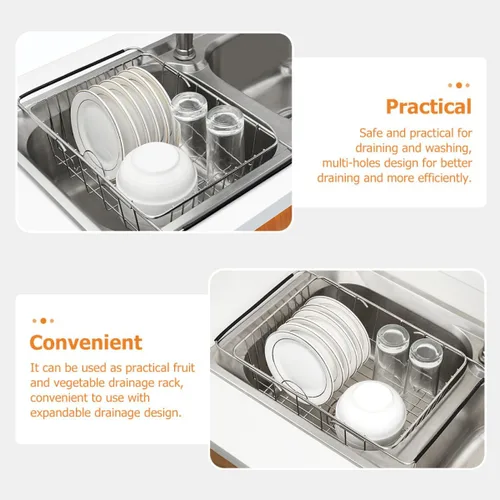 Practical

Safe and practical for draining and washing, multi-holes design for better draining and more efficiently.

Convenient

It can be used as practical fruit and vegetable drainage rack, convenient to use with expandable drainage design.