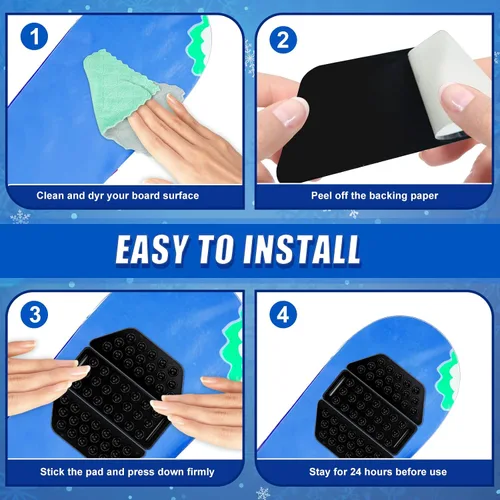 1

Clean and dyr your board surface

2

Peel off the backing paper

EASY TO INSTALL

3

Stick the pad and press down firmly

4

Stay for 24 hours before use