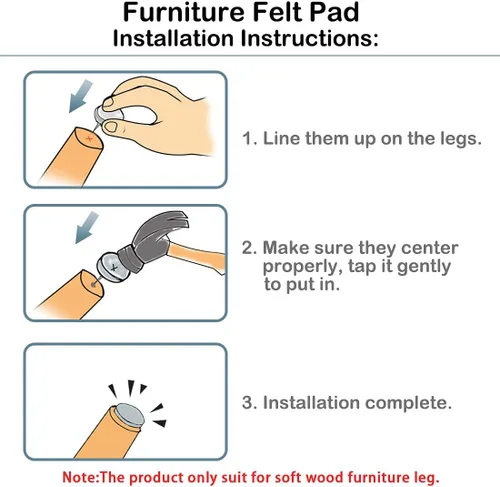 Furniture Felt Pad
Installation Instructions:

1. Line them up on the legs.

2. Make sure they center properly, tap it gently to put in.

3. Installation complete.

Note:The product only suit for soft wood furniture leg.