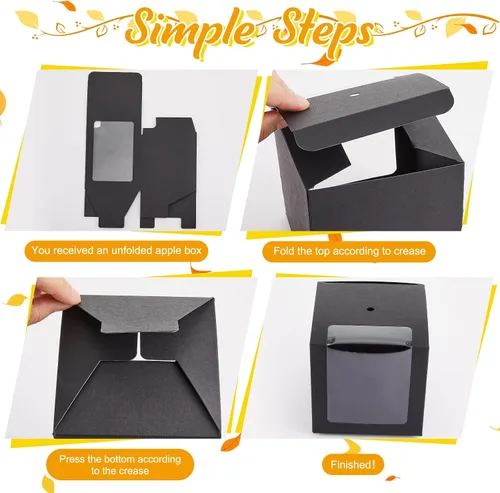 Simple Steps

You received an unfolded apple box

Fold the top according to crease

Press the bottom according to the crease

Finished!