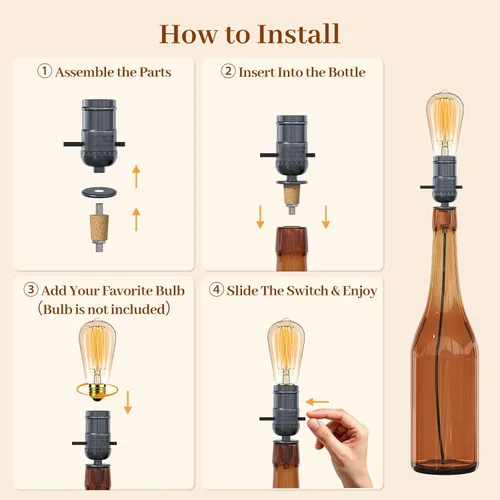 How to Install

① Assemble the Parts

② Insert Into the Bottle

③ Add Your Favorite Bulb (Bulb is not included)

④ Slide The Switch & Enjoy