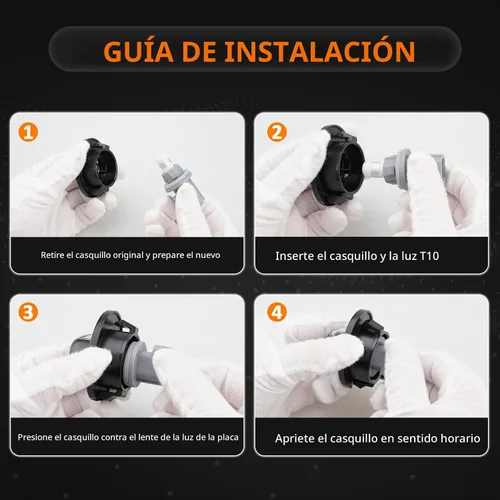 GUÍA DE INSTALACIÓN

1

Retire el casquillo original y prepare el nuevo

2

Inserte el casquillo y la luz T10

3

Presione el casquillo contra el lente de la luz de la placa

4

Apriete el casquillo en sentido horario