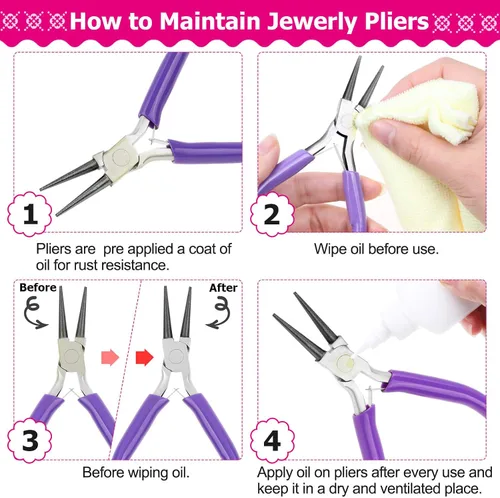 How to Maintain Jewerly Pliers

1

Pliers are pre applied a coat of oil for rust resistance.

2

Wipe oil before use.

Before

After

3

Before wiping oil.

4

Apply oil on pliers after every use and keep it in a dry and ventilated place.