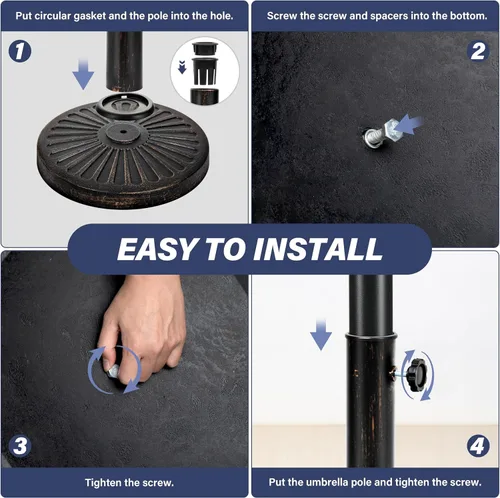 Put circular gasket and the pole into the hole.

1

Screw the screw and spacers into the bottom.

2

EASY TO INSTALL

3

Tighten the screw.

4

Put the umbrella pole and tighten the screw.