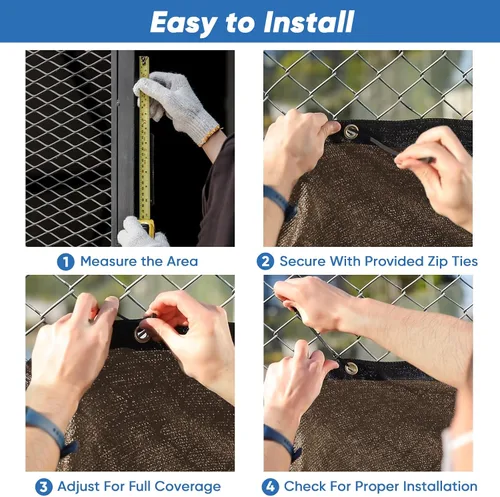 Easy to Install

1 Measure the Area

2 Secure With Provided Zip Ties

3 Adjust For Full Coverage

4 Check For Proper Installation