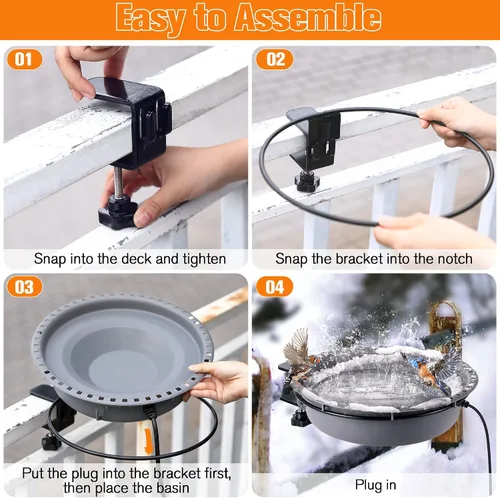 Easy to Assemble

01

Snap into the deck and tighten

02

Snap the bracket into the notch

03

Put the plug into the bracket first, then place the basin

04

Plug in