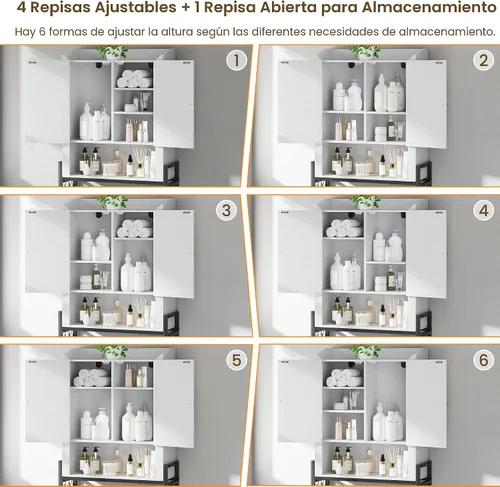 4 Repisas Ajustables + 1 Repisa Abierta para Almacenamiento

Hay 6 formas de ajustar la altura según las diferentes necesidades de almacenamiento.

1

2

3

4

5

6