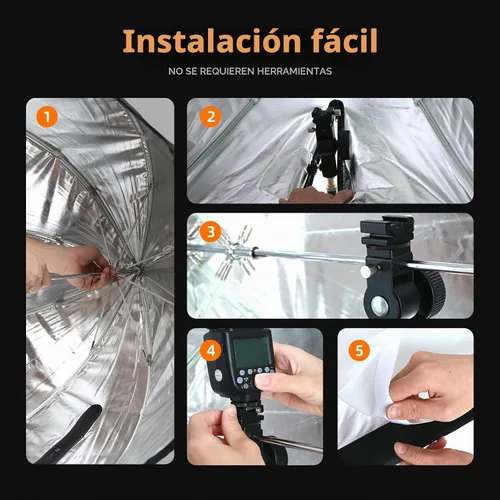 Instalación fácil

NO SE REQUIEREN HERRAMIENTAS

1

2

3

4

5