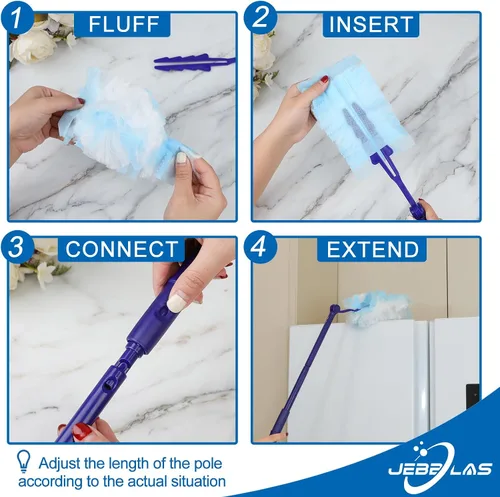 1 FLUFF

2 INSERT

3 CONNECT

4 EXTEND

Adjust the length of the pole according to the actual situation

JEBBLAS