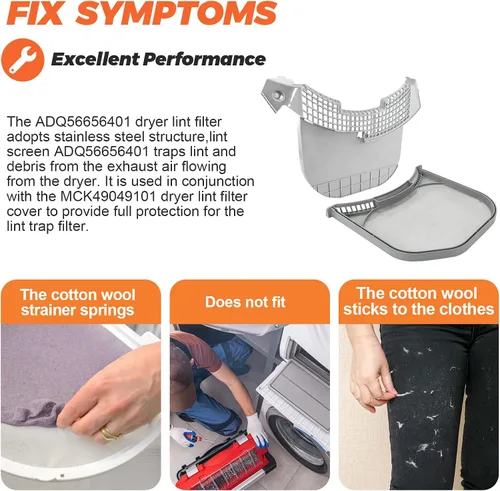 FIX SYMPTOMS

Excellent Performance

The ADQ56656401 dryer lint filter adopts stainless steel structure,lint screen ADQ56656401 traps lint and debris from the exhaust air flowing from the dryer. It is used in conjunction with the MCK49049101 dryer lint filter cover to provide full protection for the lint trap filter.

The cotton wool strainer springs

Does not fit

The cotton wool sticks to the clothes