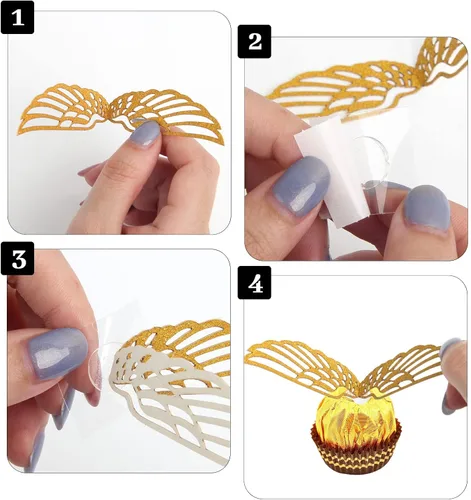 1

2

3

4