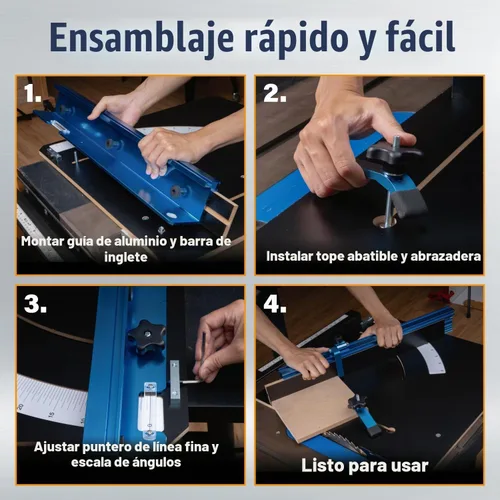 Ensamblaje rápido y fácil

1.

Montar guía de aluminio y barra de inglete

2.

Instalar tope abatible y abrazadera

3.

Ajustar puntero de línea fina y escala de ángulos

4.

Listo para usar