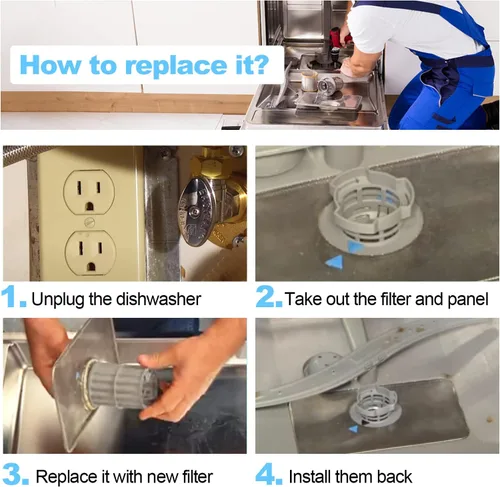 How to replace it?

1. Unplug the dishwasher

2. Take out the filter and panel

3. Replace it with new filter

4. Install them back