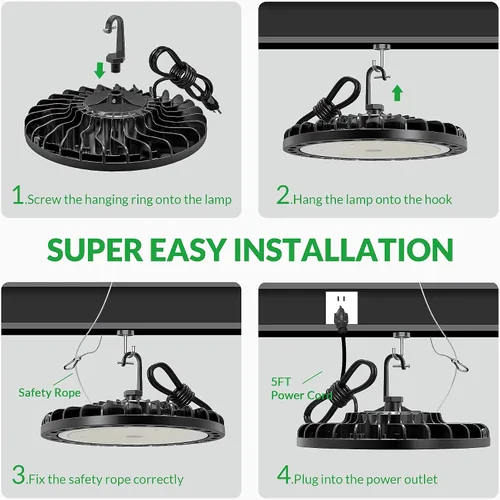 1.Screw the hanging ring onto the lamp

2.Hang the lamp onto the hook

SUPER EASY INSTALLATION

Safety Rope

3.Fix the safety rope correctly

5FT Power Cord

4.Plug into the power outlet