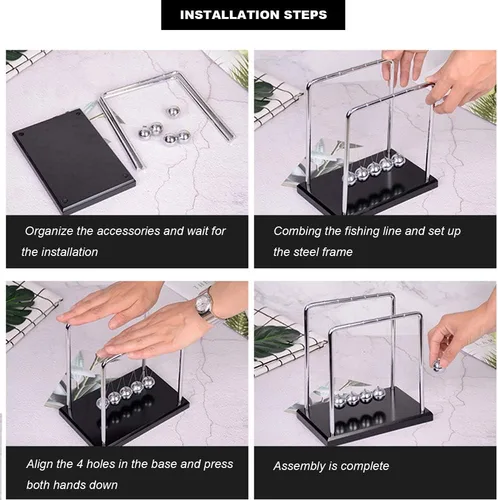 INSTALLATION STEPS

Organize the accessories and wait for the installation

Combing the fishing line and set up the steel frame

Align the 4 holes in the base and press both hands down

Assembly is complete