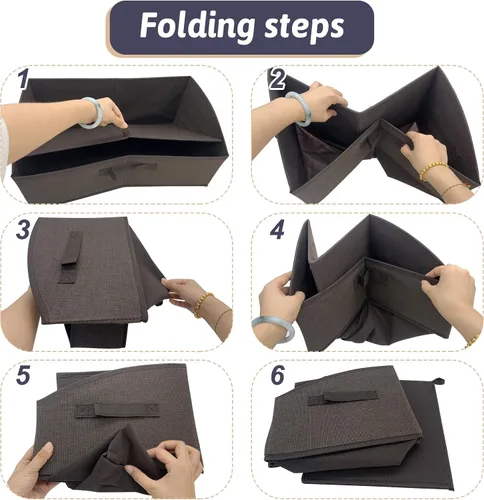 Folding steps

1

2

3

4

5

6