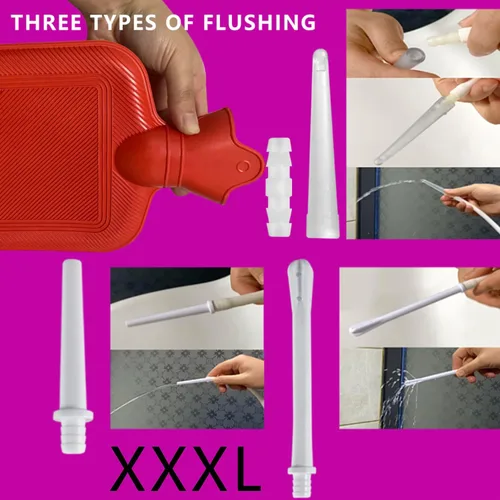 THREE TYPES OF FLUSHING

XXXL