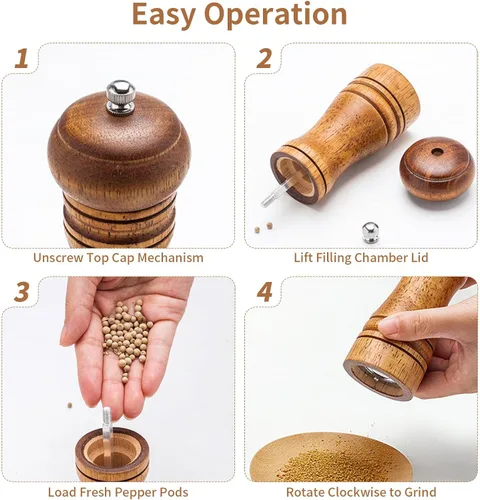 Easy Operation

1

Unscrew Top Cap Mechanism

2

Lift Filling Chamber Lid

3

Load Fresh Pepper Pods

4

Rotate Clockwise to Grind