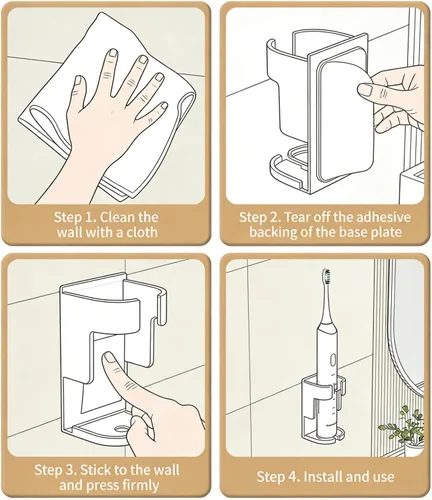 Step 1. Clean the wall with a cloth

Step 2. Tear off the adhesive backing of the base plate

Step 3. Stick to the wall and press firmly

Step 4. Install and use