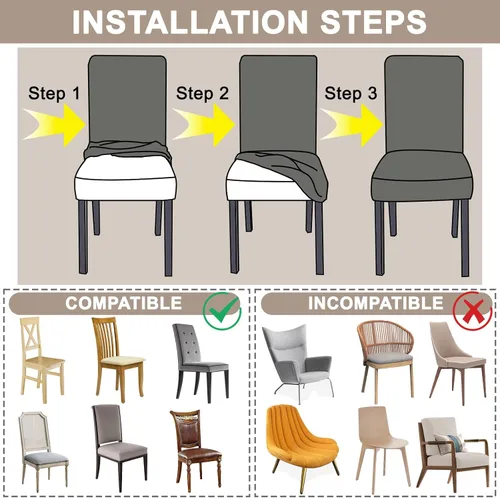 INSTALLATION STEPS

Step 1

Step 2

Step 3

COMPATIBLE

INCOMPATIBLE