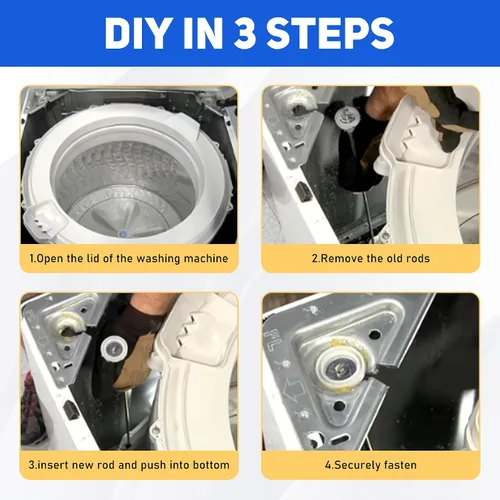 DIY IN 3 STEPS

1.Open the lid of the washing machine

2.Remove the old rods

3.insert new rod and push into bottom

FL

4.Securely fasten