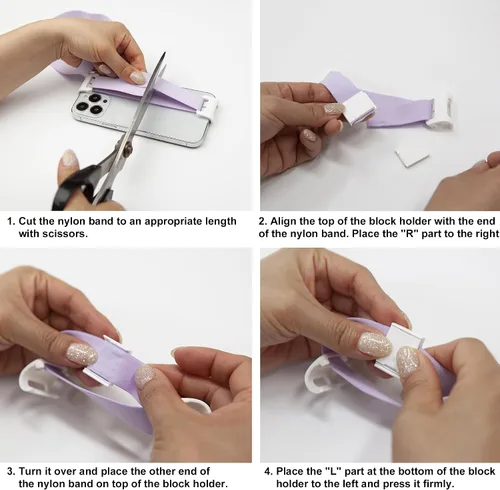 1. Cut the nylon band to an appropriate length with scissors.

2. Align the top of the block holder with the end of the nylon band. Place the "R" part to the right

3. Turn it over and place the other end of the nylon band on top of the block holder.

4. Place the "L" part at the bottom of the block holder to the left and press it firmly.