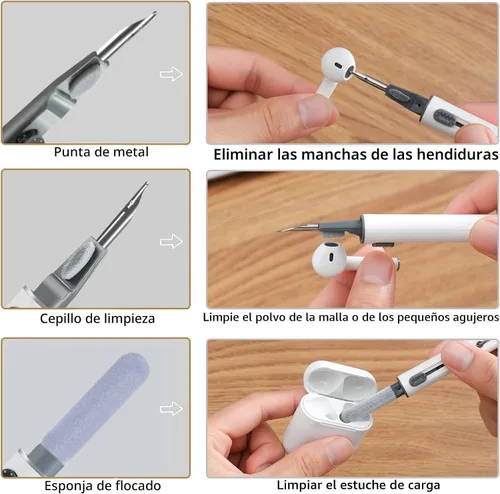 Punta de metal

Eliminar las manchas de las hendiduras

Cepillo de limpieza

Limpie el polvo de la malla o de los pequeños agujeros

Esponja de flocado

Limpiar el estuche de carga