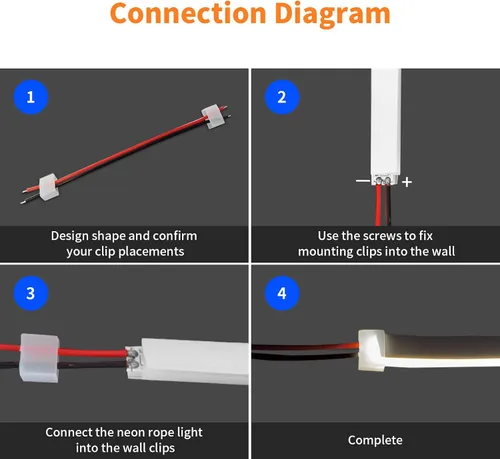 Connection Diagram

1

Design shape and confirm your clip placements

2

−

+

Use the screws to fix mounting clips into the wall

3

Connect the neon rope light into the wall clips

4

Complete