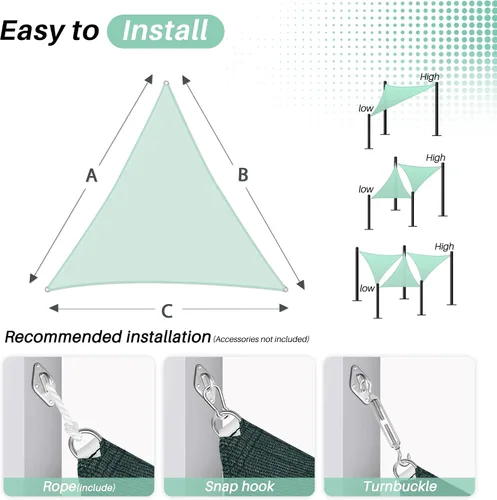 Easy to Install

A
B
C

High
low

High
low

High
low

Recommended installation (Accessories not included)

Rope(include)
Snap hook
Turnbuckle