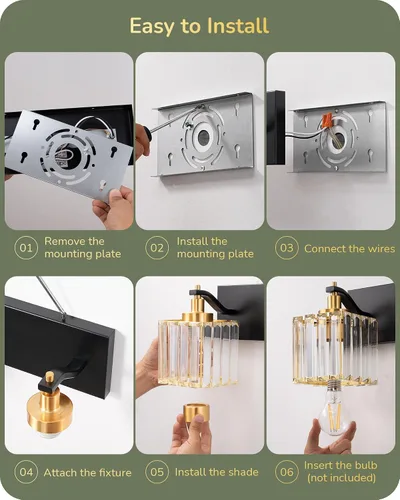 Easy to Install

01 Remove the mounting plate

02 Install the mounting plate

03 Connect the wires

04 Attach the fixture

05 Install the shade

06 Insert the bulb (not included)