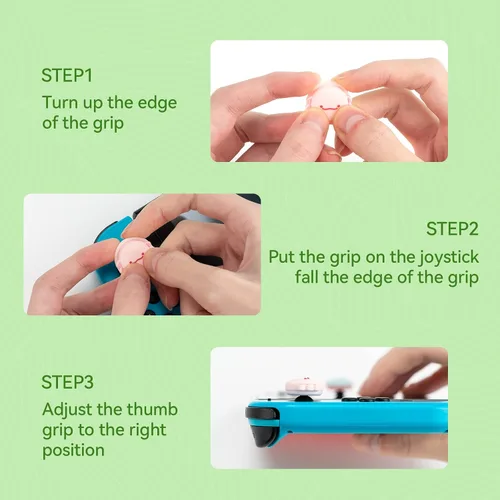 STEP1
Turn up the edge of the grip

STEP2
Put the grip on the joystick fall the edge of the grip

STEP3
Adjust the thumb grip to the right position