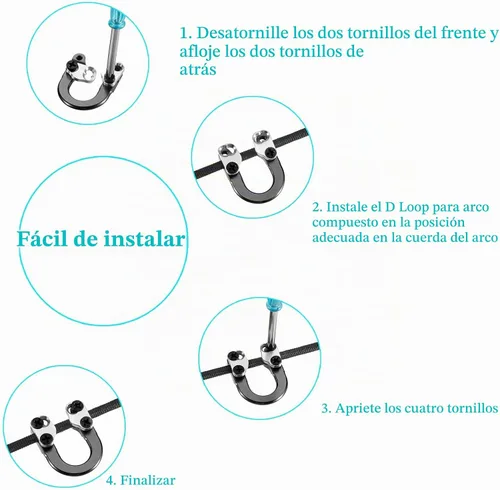 1. Desatornille los dos tornillos del frente y afloje los dos tornillos de atrás

2. Instale el D Loop para arco compuesto en la posición adecuada en la cuerda del arco

Fácil de instalar

3. Apriete los cuatro tornillos

4. Finalizar