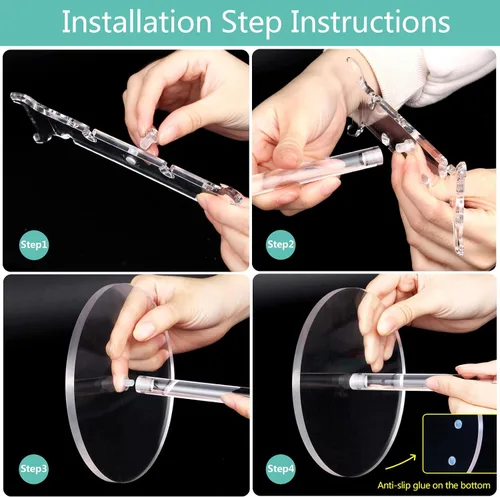 Installation Step Instructions

Step1

Step2

Step3

Step4

Anti-slip glue on the bottom