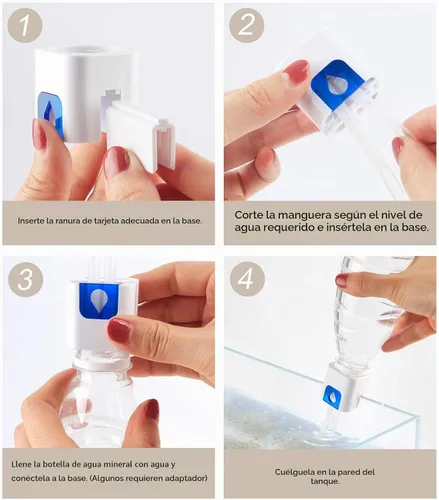 1

Inserte la ranura de tarjeta adecuada en la base.

2

Corte la manguera según el nivel de agua requerido e insértela en la base.

3

Llene la botella de agua mineral con agua y conéctela a la base. (Algunos requieren adaptador)

4

Cuélguela en la pared del tanque.