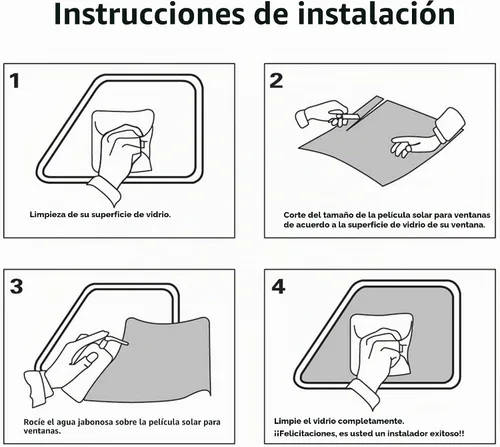 Instrucciones de instalación

1

Limpieza de su superficie de vidrio.

2

Corte del tamaño de la película solar para ventanas de acuerdo a la superficie de vidrio de su ventana.

3

Rocíe el agua jabonosa sobre la película solar para ventanas.

4

Limpie el vidrio completamente.
¡¡Felicitaciones, es usted un instalador exitoso!!