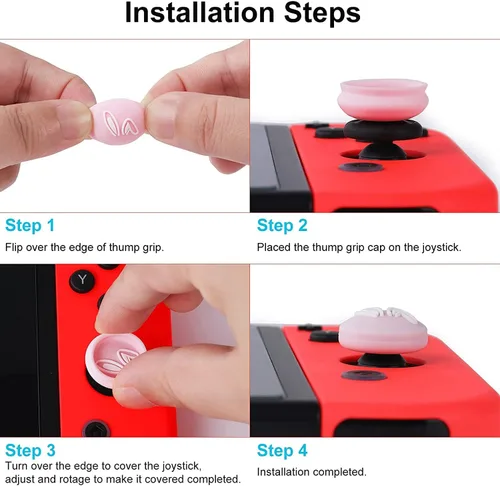 Installation Steps

Step 1
Flip over the edge of thump grip.

Step 2
Placed the thump grip cap on the joystick.

Y

Step 3
Turn over the edge to cover the joystick, adjust and rotage to make it covered completed.

Step 4
Installation completed.