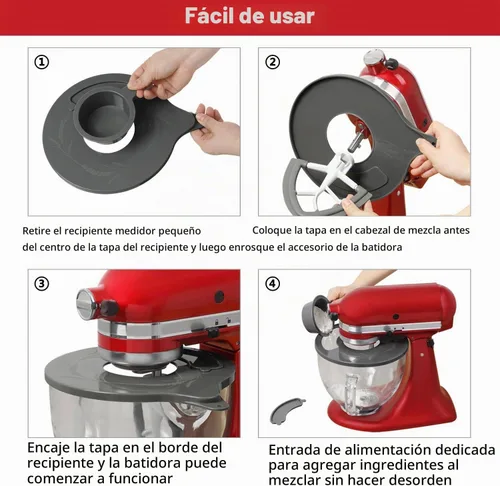 Fácil de usar

①

②

Retire el recipiente medidor pequeño del centro de la tapa del recipiente

Coloque la tapa en el cabezal de mezcla antes y luego enrosque el accesorio de la batidora

③

④

Encaje la tapa en el borde del recipiente y la batidora puede comenzar a funcionar

Entrada de alimentación dedicada para agregar ingredientes al mezclar sin hacer desorden