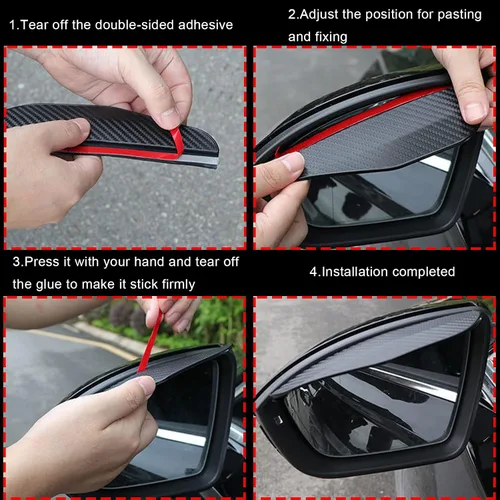 1.Tear off the double-sided adhesive

2.Adjust the position for pasting and fixing

3.Press it with your hand and tear off the glue to make it stick firmly

4.Installation completed