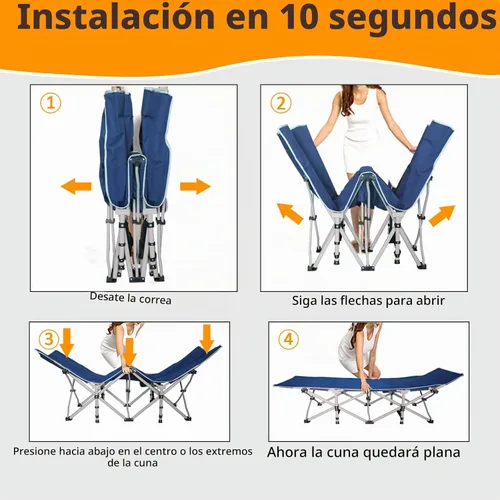 Instalación en 10 segundos

①

Desate la correa

②

Siga las flechas para abrir

③

Presione hacia abajo en el centro o los extremos de la cuna

④

Ahora la cuna quedará plana