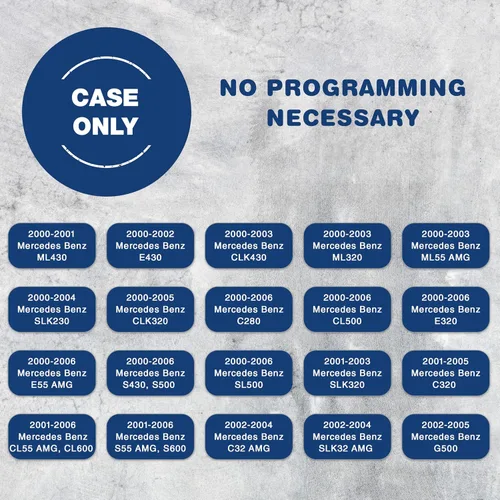 CASE ONLY

NO PROGRAMMING NECESSARY

2000-2001
Mercedes Benz
ML430

2000-2002
Mercedes Benz
E430

2000-2003
Mercedes Benz
CLK430

2000-2003
Mercedes Benz
ML320

2000-2003
Mercedes Benz
ML55 AMG

2000-2004
Mercedes Benz
SLK230

2000-2005
Mercedes Benz
CLK320

2000-2006
Mercedes Benz
C280

2000-2006
Mercedes Benz
CL500

2000-2006
Mercedes Benz
E320

2000-2006
Mercedes Benz
E55 AMG

2000-2006
Mercedes Benz
S430, S500

2000-2006
Mercedes Benz
SL500

2001-2003
Mercedes Benz
SLK320

2001-2005
Mercedes Benz
C320

2001-2006
Mercedes Benz
CL55 AMG, CL600

2001-2006
Mercedes Benz
S55 AMG, S600

2002-2004
Mercedes Benz
C32 AMG

2002-2004
Mercedes Benz
SLK32 AMG

2002-2005
Mercedes Benz
G500