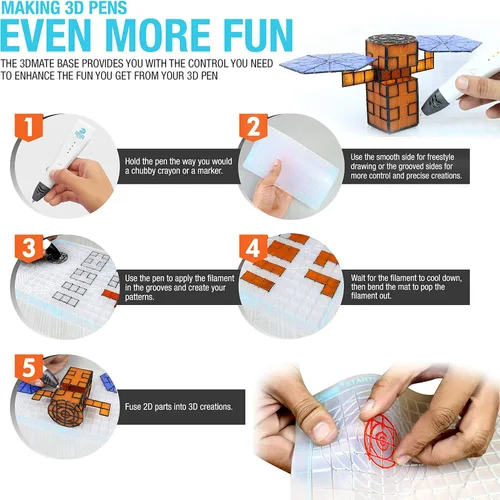 MAKING 3D PENS
EVEN MORE FUN

THE 3DMATE BASE PROVIDES YOU WITH THE CONTROL YOU NEED TO ENHANCE THE FUN YOU GET FROM YOUR 3D PEN

1
Hold the pen the way you would a chubby crayon or a marker.

2
Use the smooth side for freestyle drawing or the grooved sides for more control and precise creations.

3
Use the pen to apply the filament in the grooves and create your patterns.

4
Wait for the filament to cool down, then bend the mat to pop the filament out.

5
Fuse 2D parts into 3D creations.

START