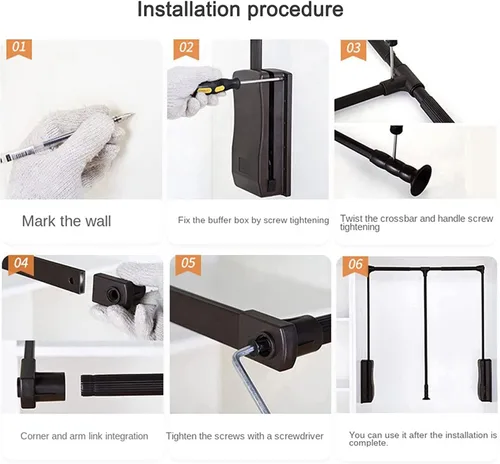 Installation procedure

01

Mark the wall

02

Fix the buffer box by screw tightening

03

Twist the crossbar and handle screw tightening

04

Corner and arm link integration

05

Tighten the screws with a screwdriver

06

You can use it after the installation is complete.