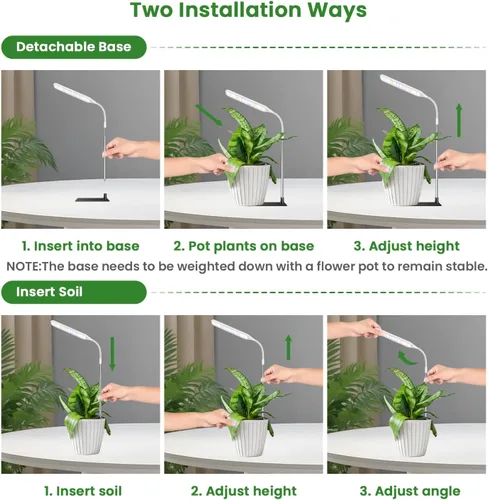 Two Installation Ways

Detachable Base

1. Insert into base

2. Pot plants on base

3. Adjust height

NOTE:The base needs to be weighted down with a flower pot to remain stable.

Insert Soil

1. Insert soil

2. Adjust height

3. Adjust angle