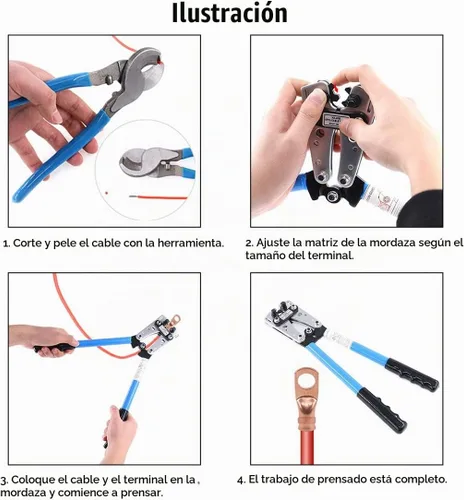 Ilustración

1. Corte y pele el cable con la herramienta.

2. Ajuste la matriz de la mordaza según el tamaño del terminal.

3. Coloque el cable y el terminal en la , mordaza y comience a prensar.

4. El trabajo de prensado está completo.